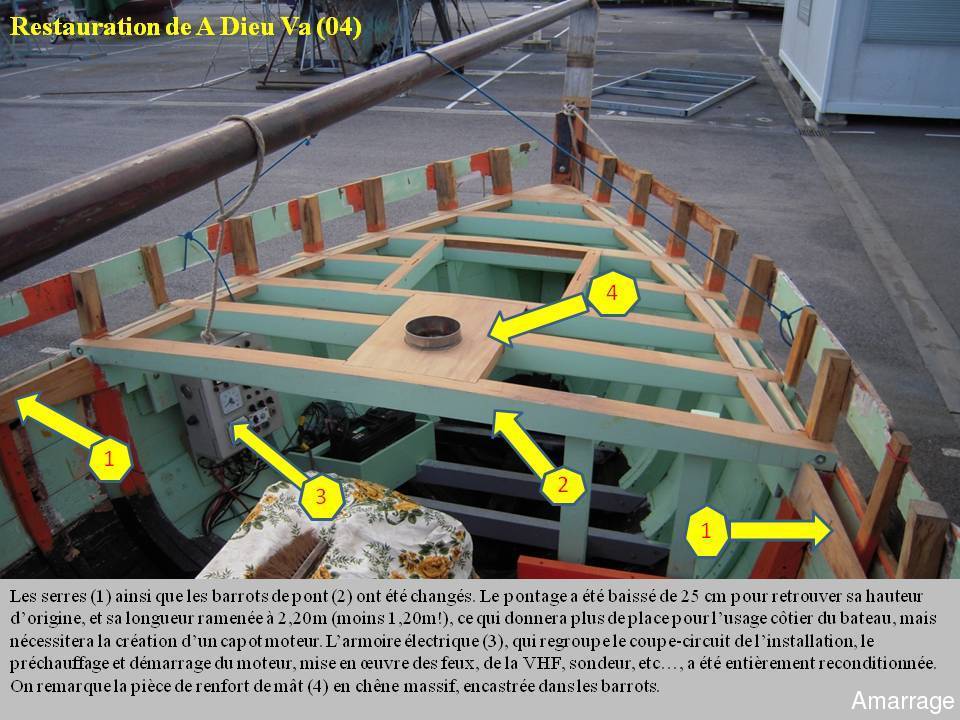 Restauration de A Dieu Va (04)

4

1

3

2

1

Les serres (1) ainsi que les barrots de pont (2) ont été changés. Le pontage a été baissé de 25 cm pour retrouver sa hauteur d'origine, et sa longueur ramenée à 2,20m (moins 1,20m!), ce qui donnera plus de place pour l'usage côtier du bateau, mais nécessitera la création d'un capot moteur. L'armoire électrique (3), qui regroupe le coupe-circuit de l'installation, le préchauffage et démarrage du moteur, mise en œuvre des feux, de la VHF, sondeur, etc…, a été entièrement reconditionnée. On remarque la pièce de renfort de mât (4) en chêne massif, encastrée dans les barrots.

Amarrage